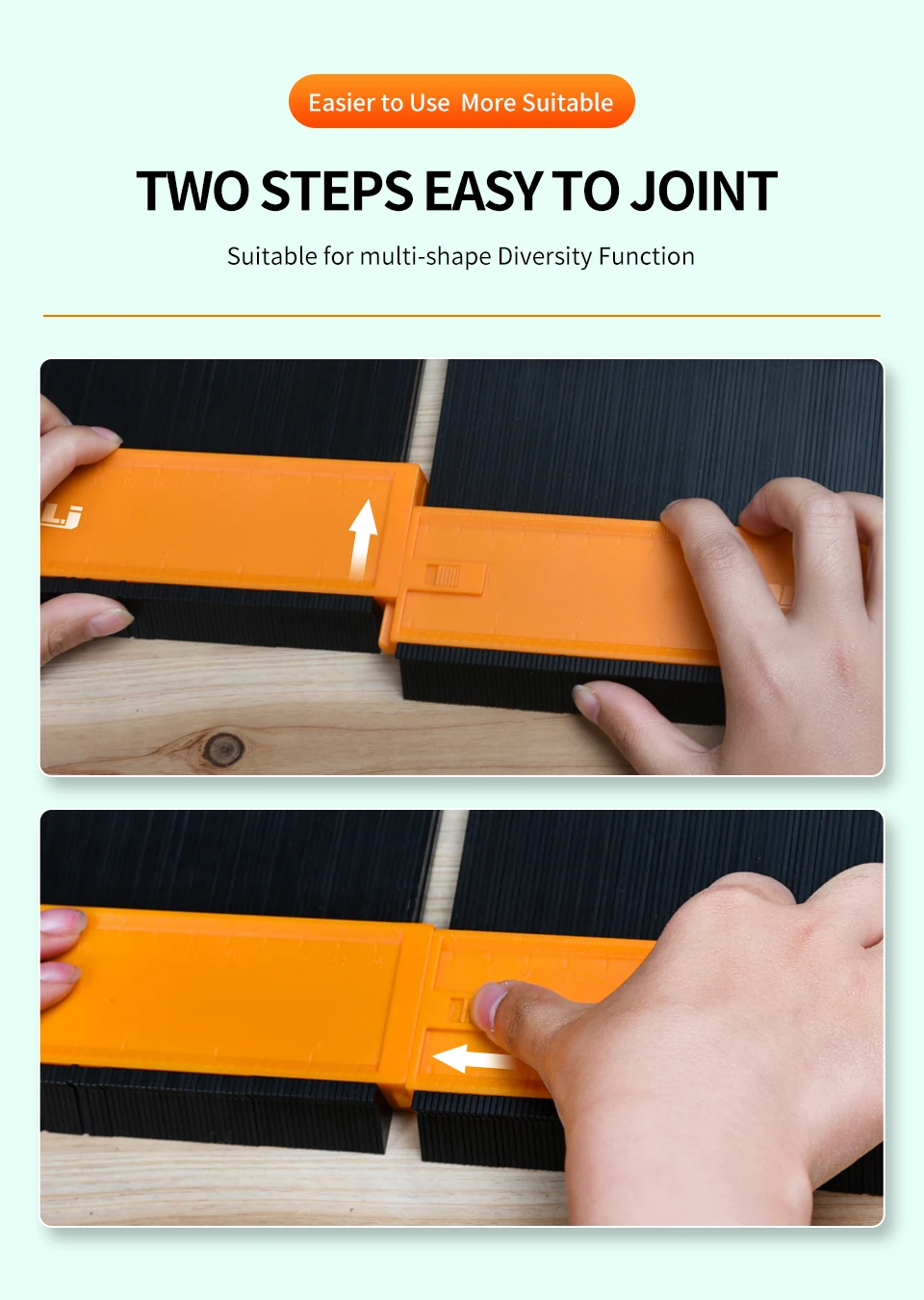 Easier to Use More Suitable

TWO STEPS EASY TO JOINT

Suitable for multi-shape Diversity Function